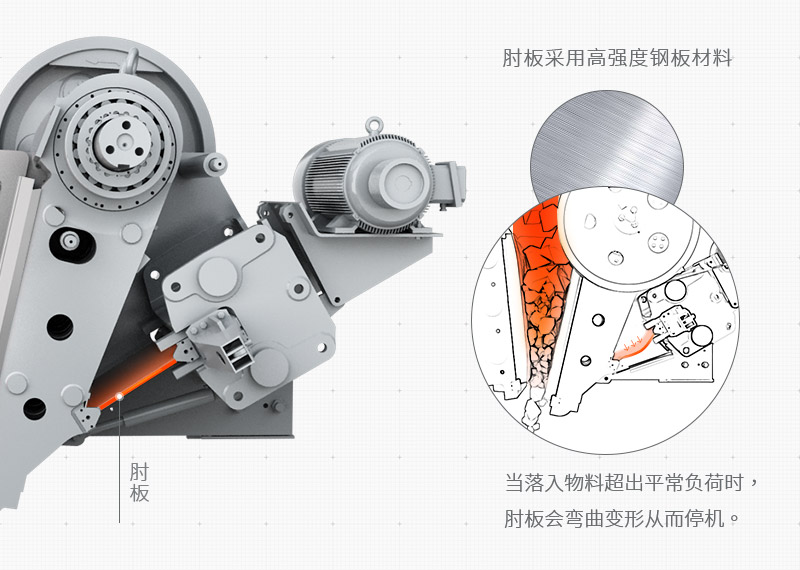 肘板采用高强度钢板材料

肘板

当落入物料超出平常负荷时，肘板会弯曲变形从而停机。